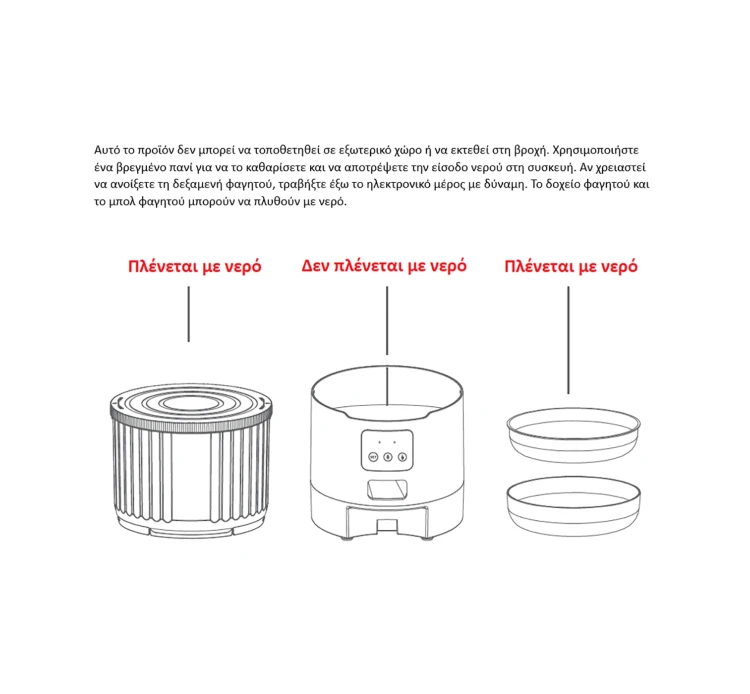 Αυτό το προϊόν δεν μπορεί να τοποθετηθεί σε εξωτερικό χώρο ή να εκτεθεί στη βροχή. Χρησιμοποιήστε ένα βρεγμένο πανί για να το καθαρίσετε και να αποτρέψετε την είσοδο νερού στη συσκευή. Αν χρειαστεί να ανοίξετε τη δεξαμενή φαγητού, τραβήξτε έξω το ηλεκτρονικό μέρος με δύναμη. Το δοχείο φαγητού και το μπολ φαγητού μπορούν να πλυθούν με νερό.

Πλένεται με νερό

Δεν πλένεται με νερό

Πλένεται με νερό

SET